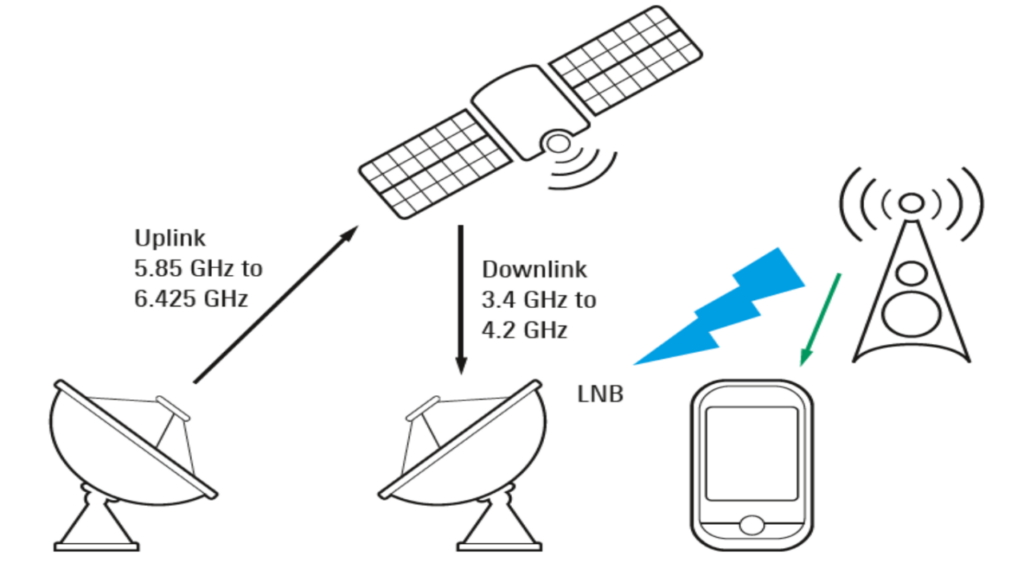 Uplink
5.85 GHz to
6.425 GHz

Downlink
3.4 GHz to
4.2 GHz

LNB